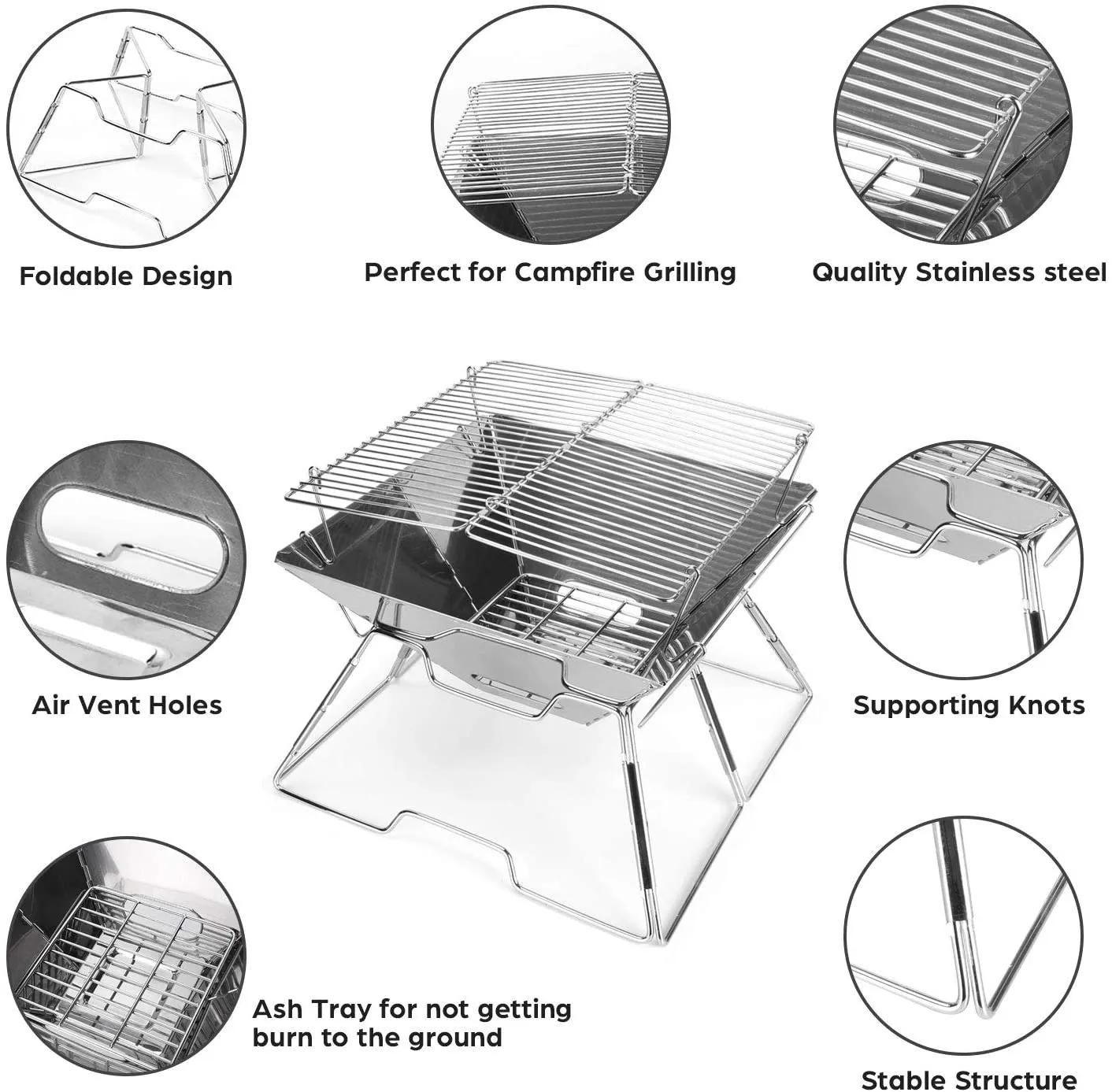 Foldable Design

Perfect for Campfire Grilling

Quality Stainless steel

Air Vent Holes

Supporting Knots

Ash Tray for not getting burn to the ground

Stable Structure